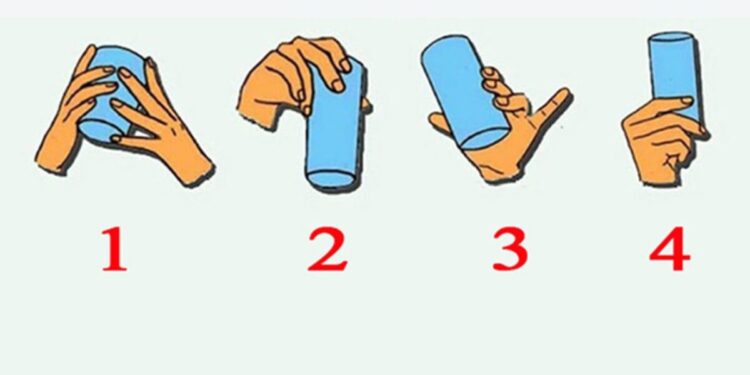 1 2 3 4